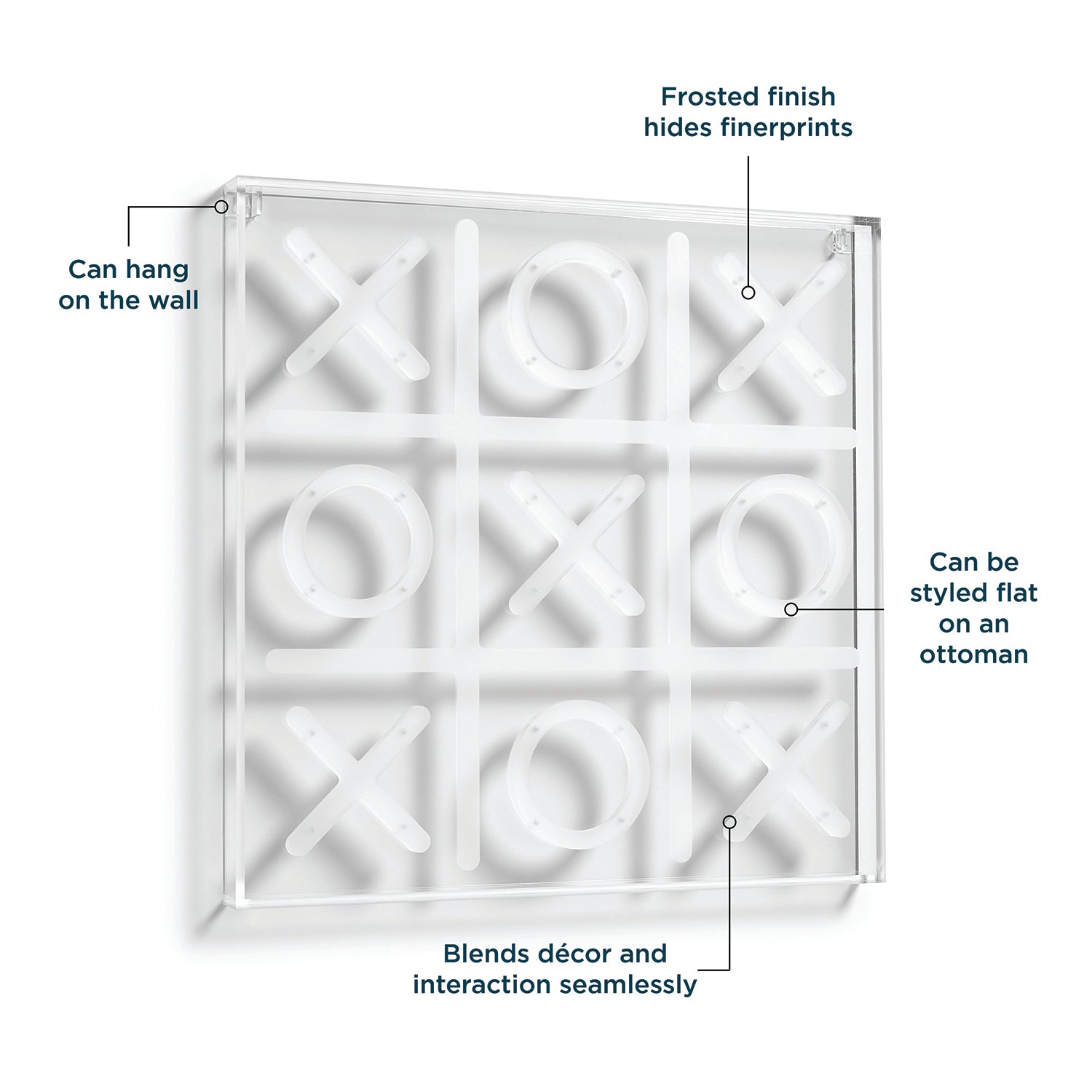 Frosted finish hides finerprints

Can hang on the wall

Can be styled flat on an ottoman

Blends décor and interaction seamlessly