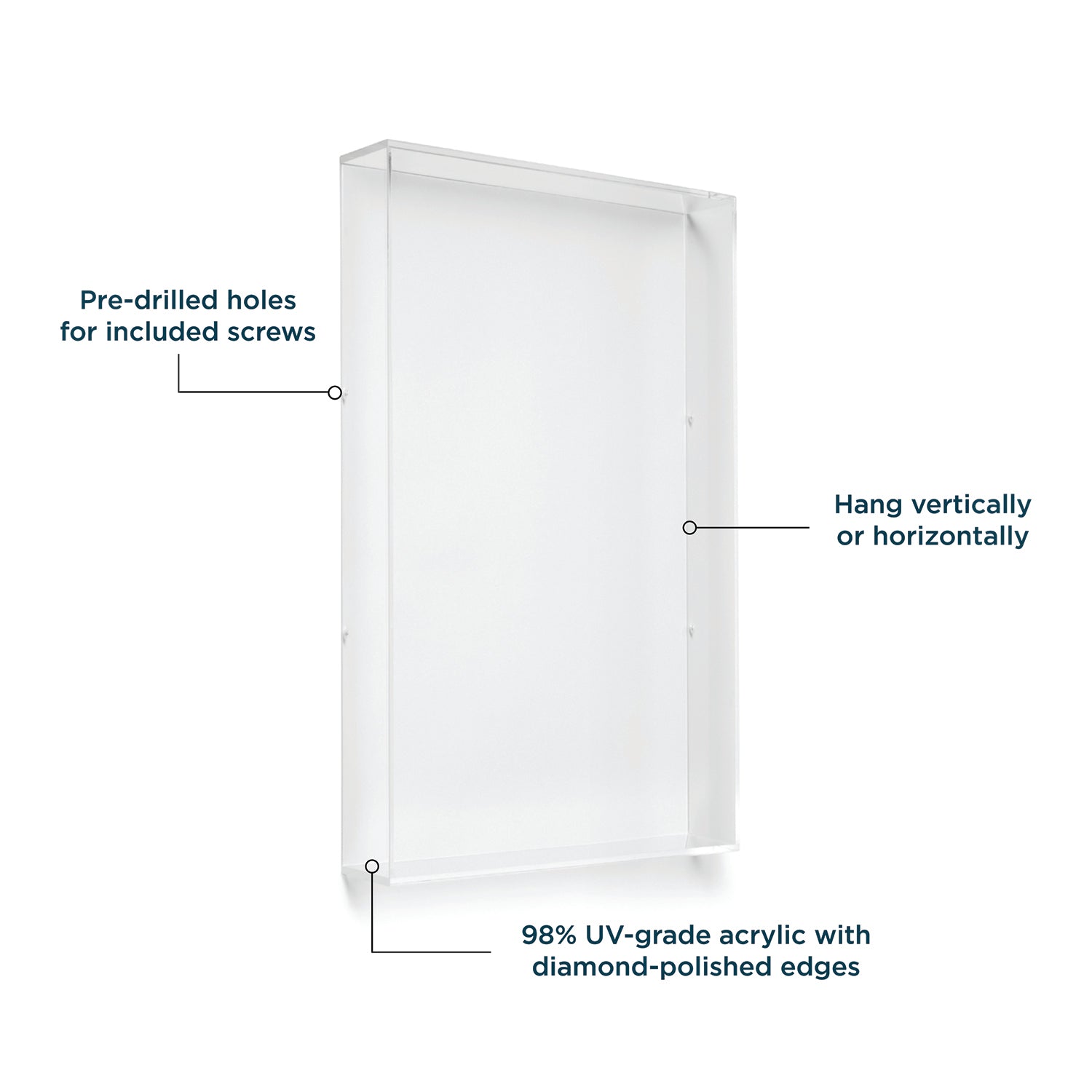 Pre-drilled holes for included screws

Hang vertically or horizontally

98% UV-grade acrylic with diamond-polished edges