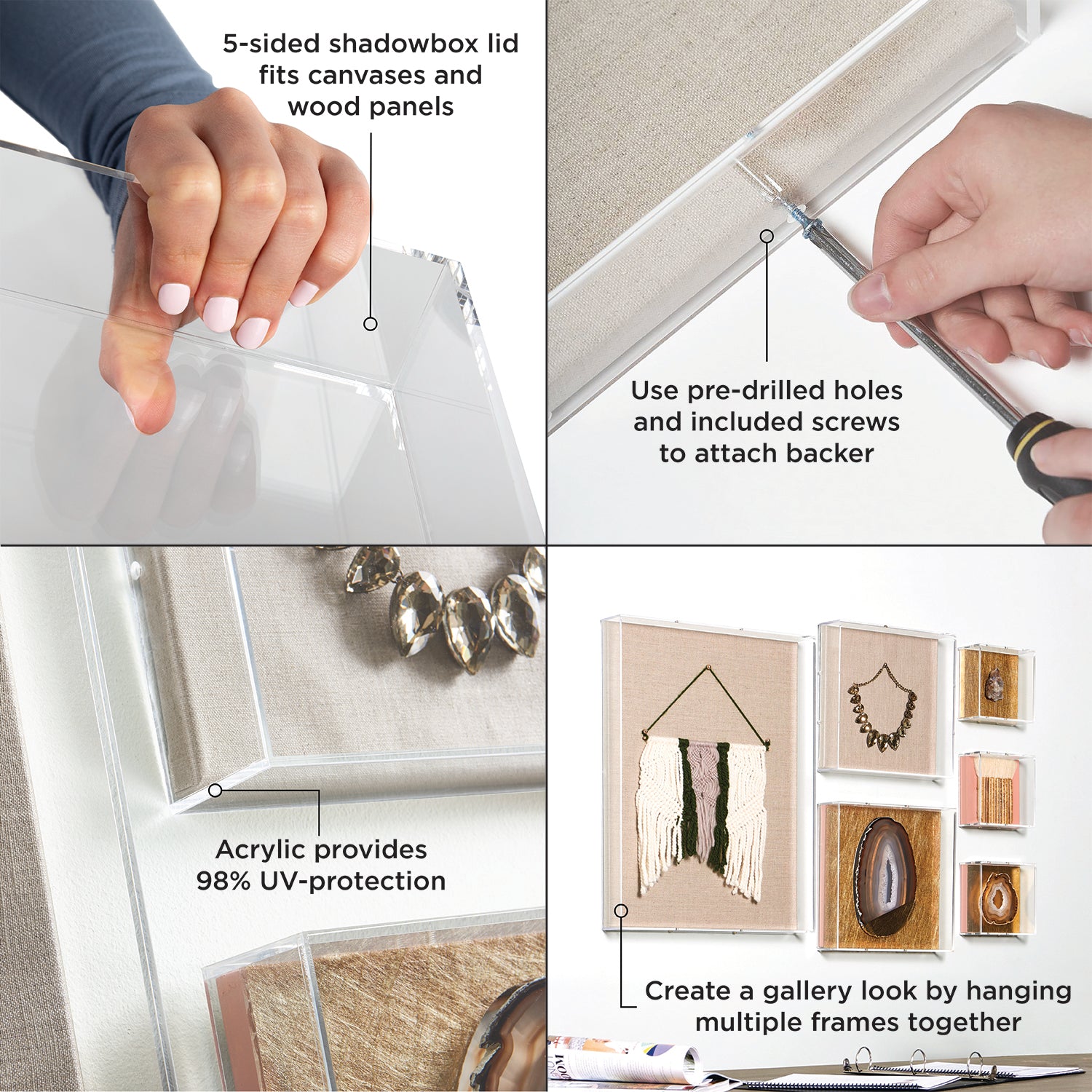 5-sided shadowbox lid fits canvases and wood panels

Use pre-drilled holes and included screws to attach backer

Acrylic provides 98% UV-protection

Create a gallery look by hanging multiple frames together