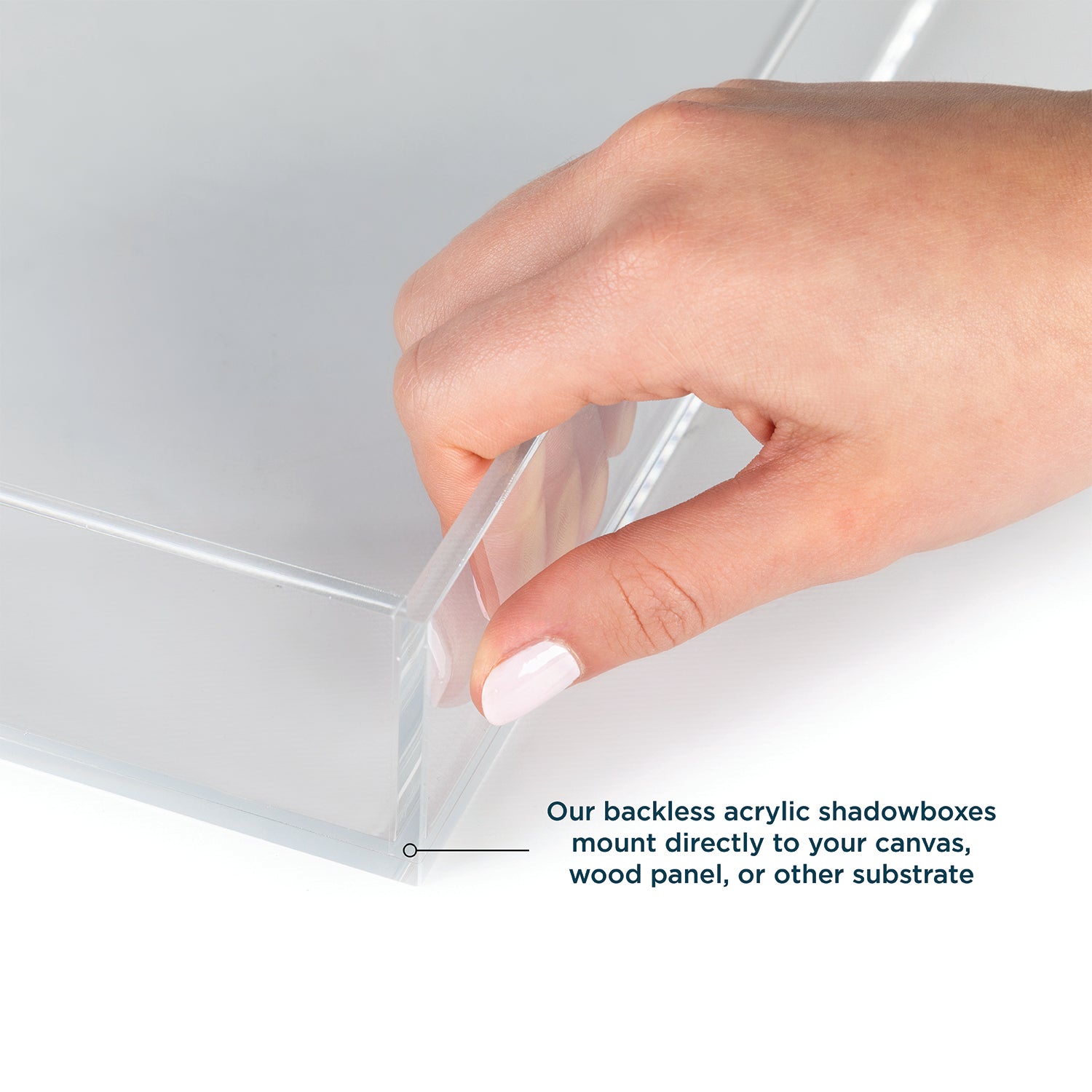 Our backless acrylic shadowboxes mount directly to your canvas, wood panel, or other substrate