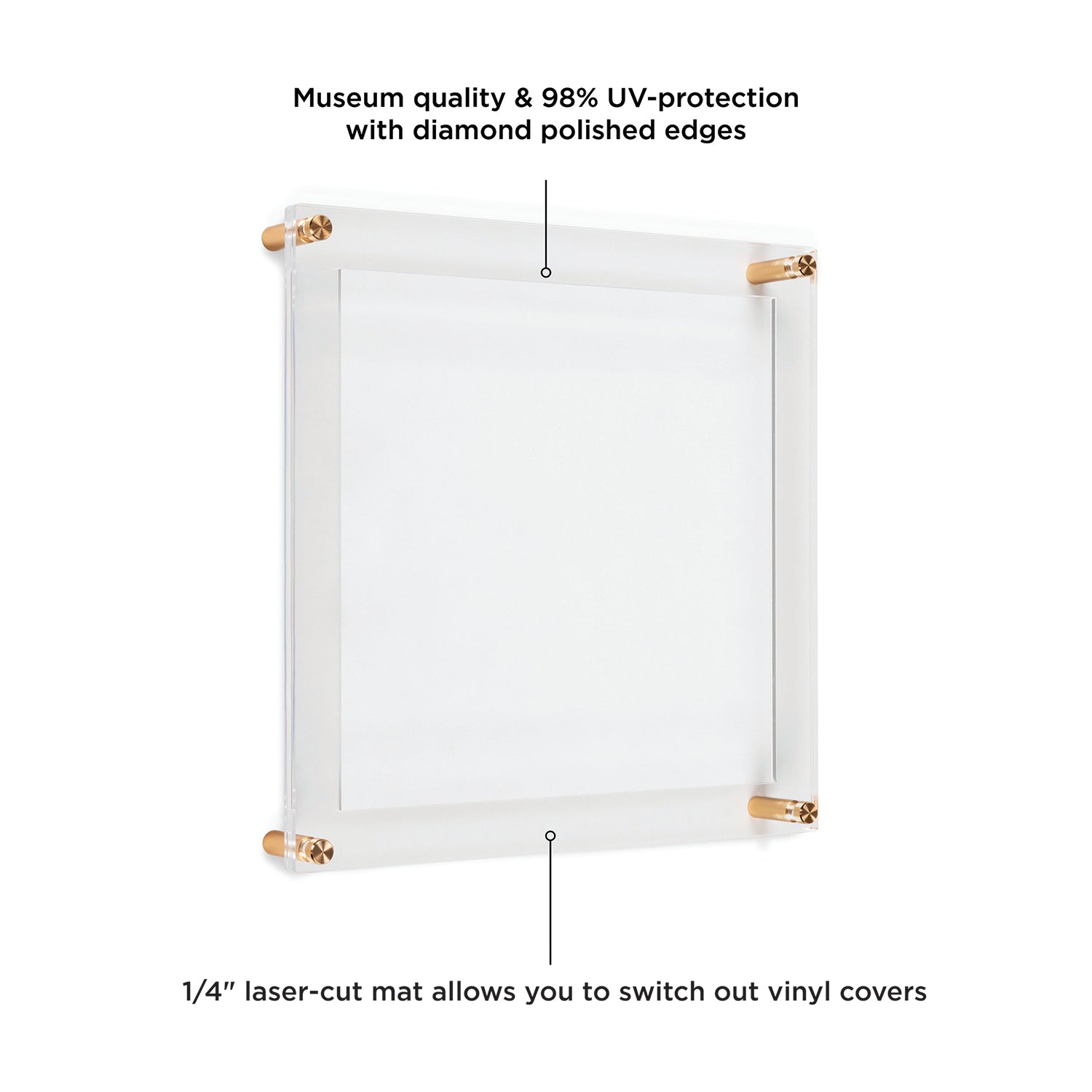 Museum quality & 98% UV-protection
with diamond polished edges

1/4" laser-cut mat allows you to switch out vinyl covers