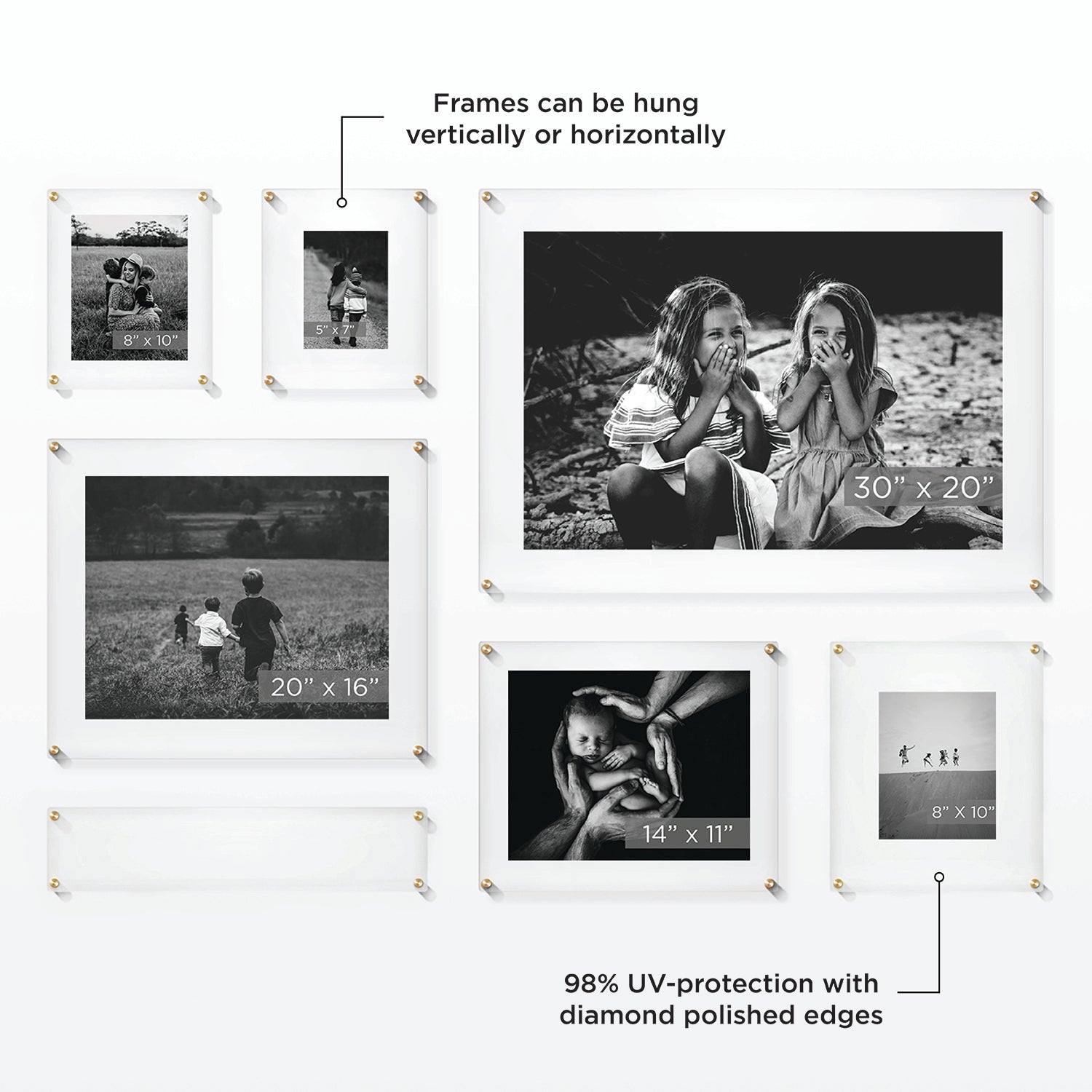 Frames can be hung vertically or horizontally

8" x 10"

5" x 7"

30" x 20"

20" x 16"

14" x 11"

8" X 10"

98% UV-protection with diamond polished edges