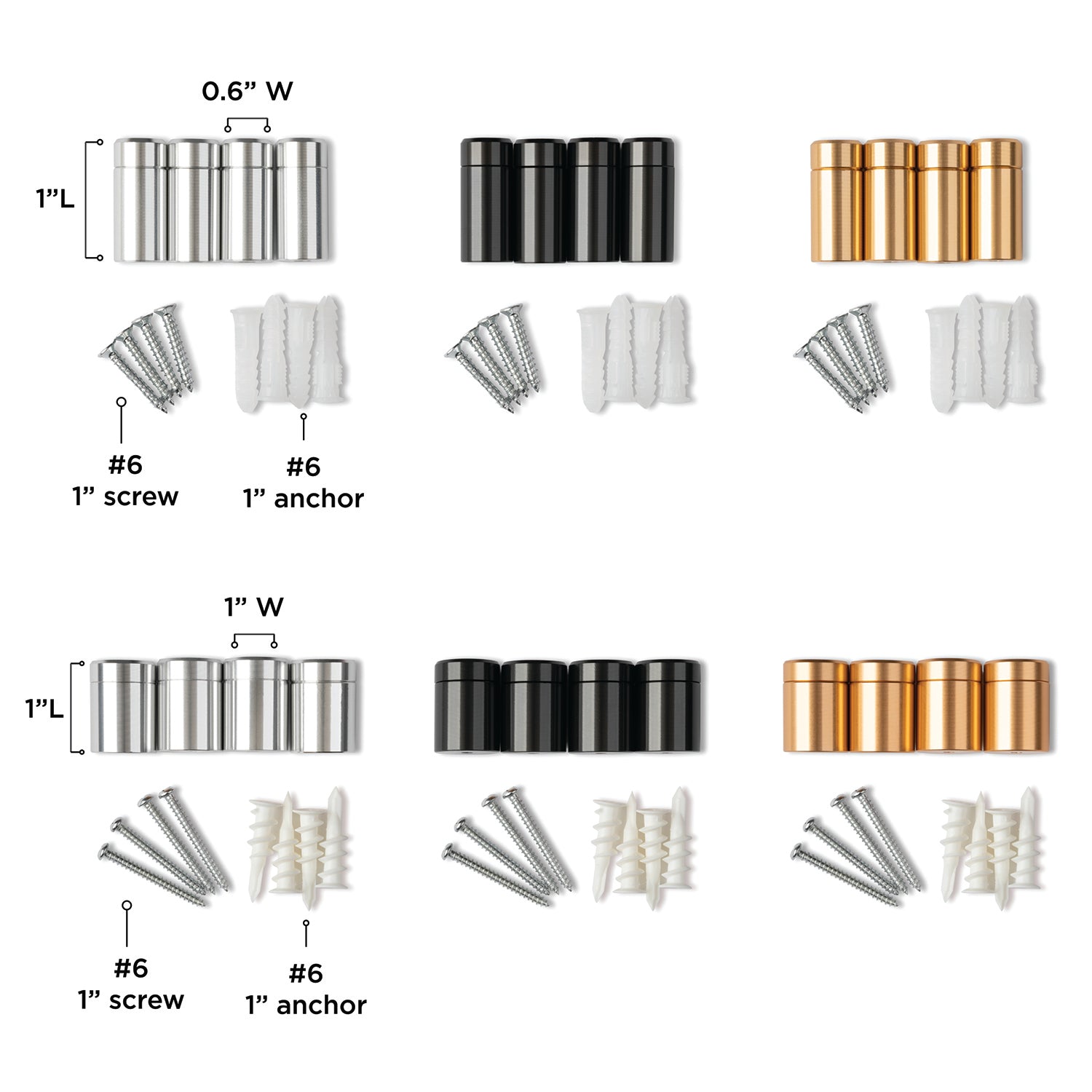 0.6” W

1”L

#6
1” screw

#6
1” anchor

1” W

1”L

#6
1” screw

#6
1” anchor