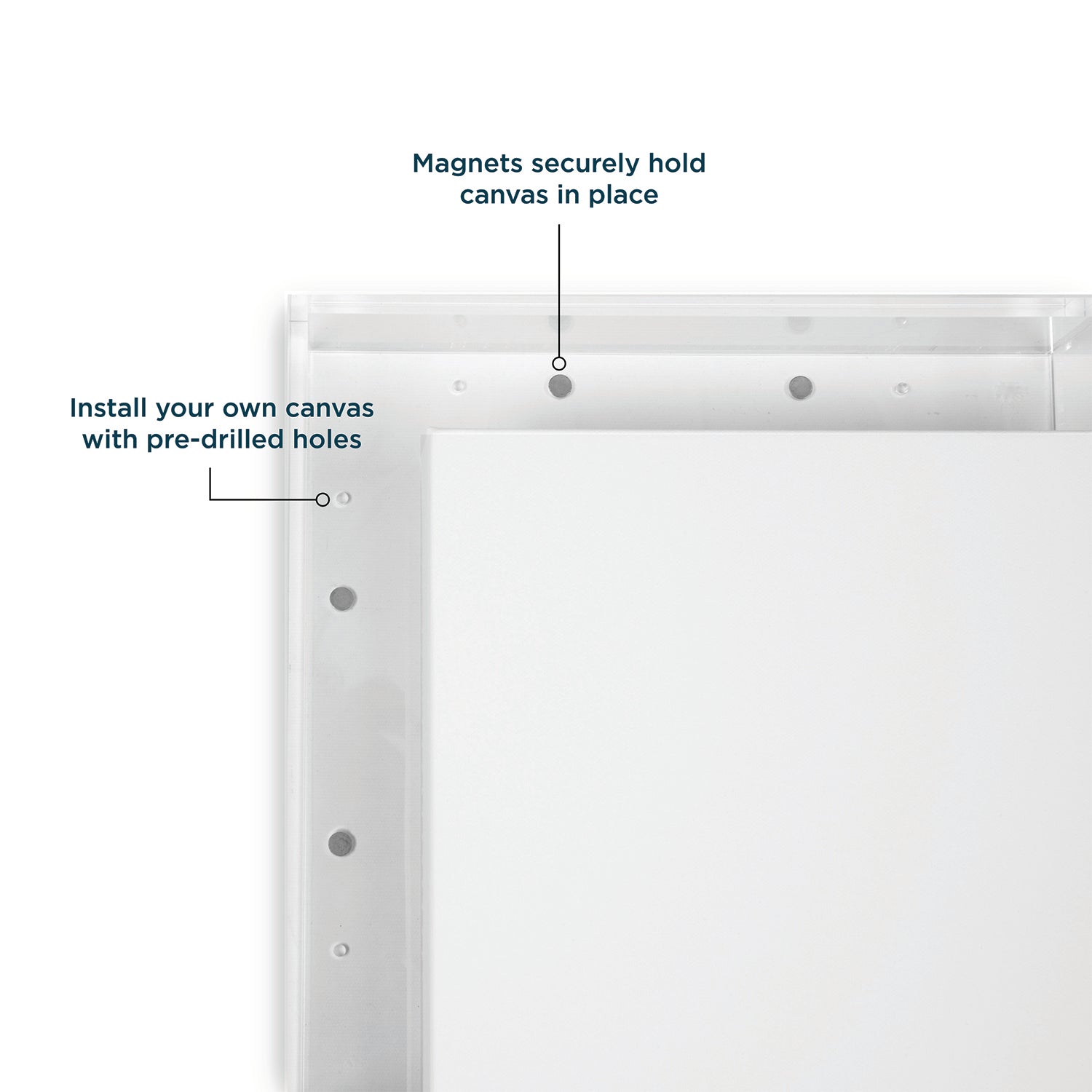 Magnets securely hold canvas in place

Install your own canvas with pre-drilled holes