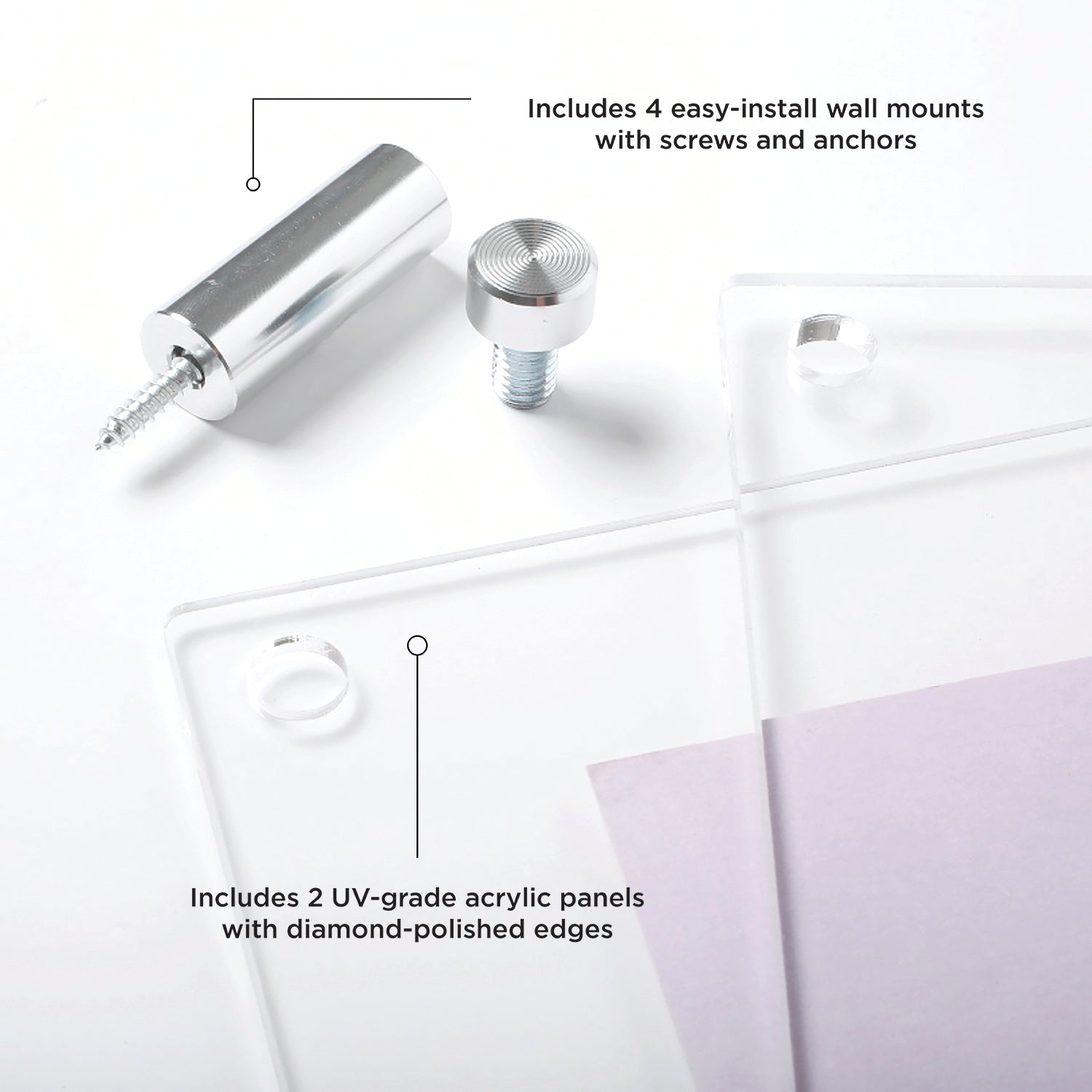 Includes 4 easy-install wall mounts with screws and anchors

Includes 2 UV-grade acrylic panels with diamond-polished edges