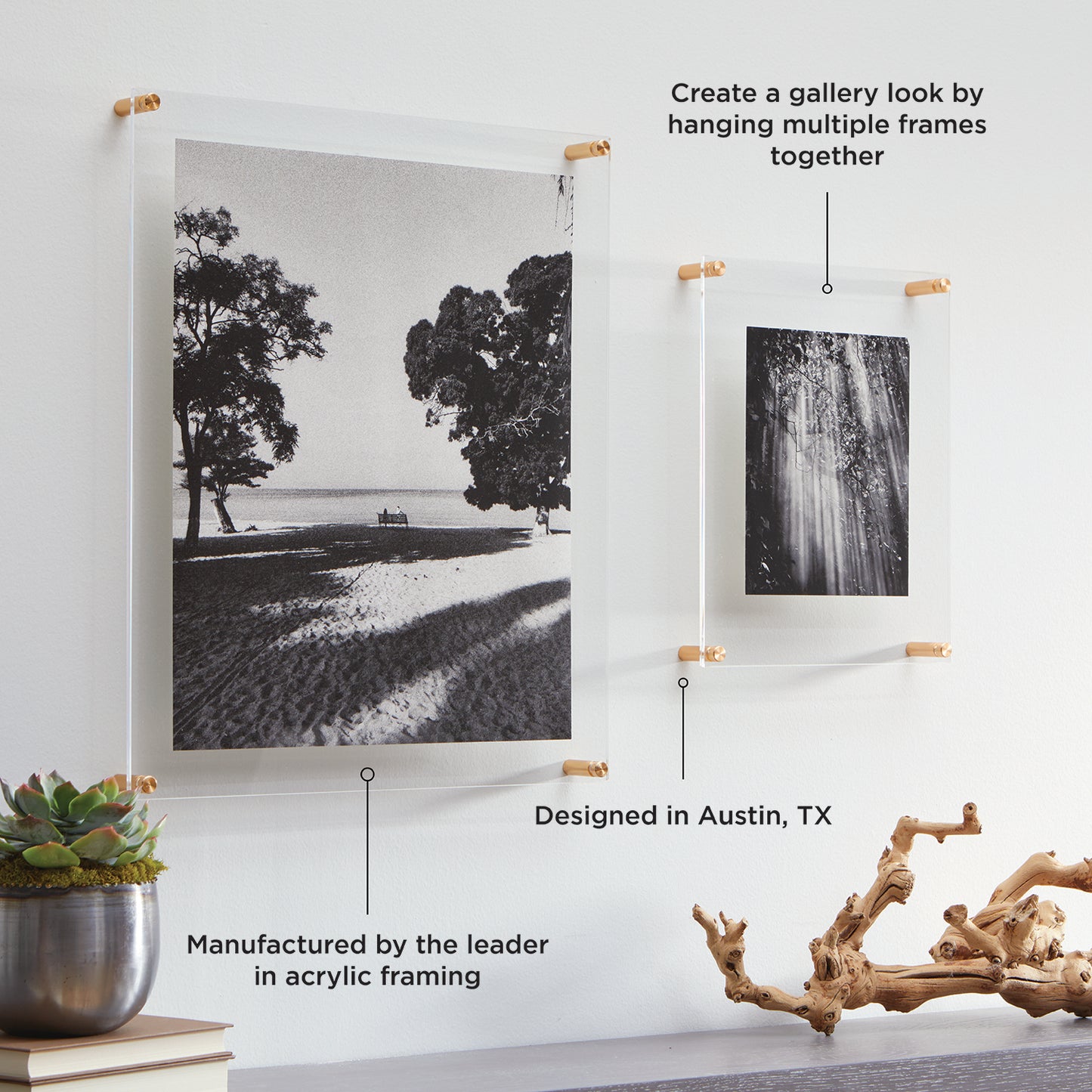 Create a gallery look by hanging multiple frames together

Designed in Austin, TX

Manufactured by the leader in acrylic framing