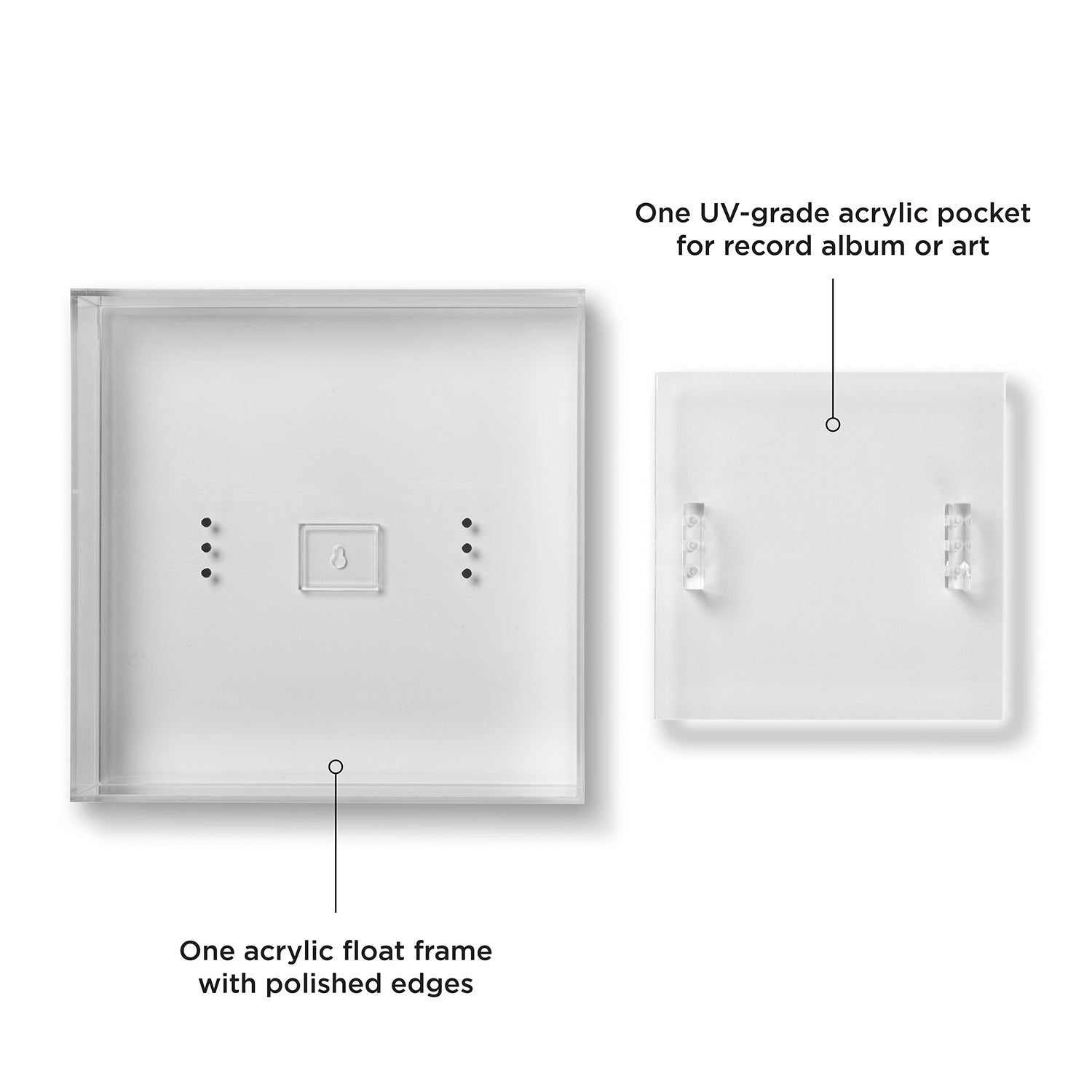 One UV-grade acrylic pocket for record album or art

One acrylic float frame with polished edges