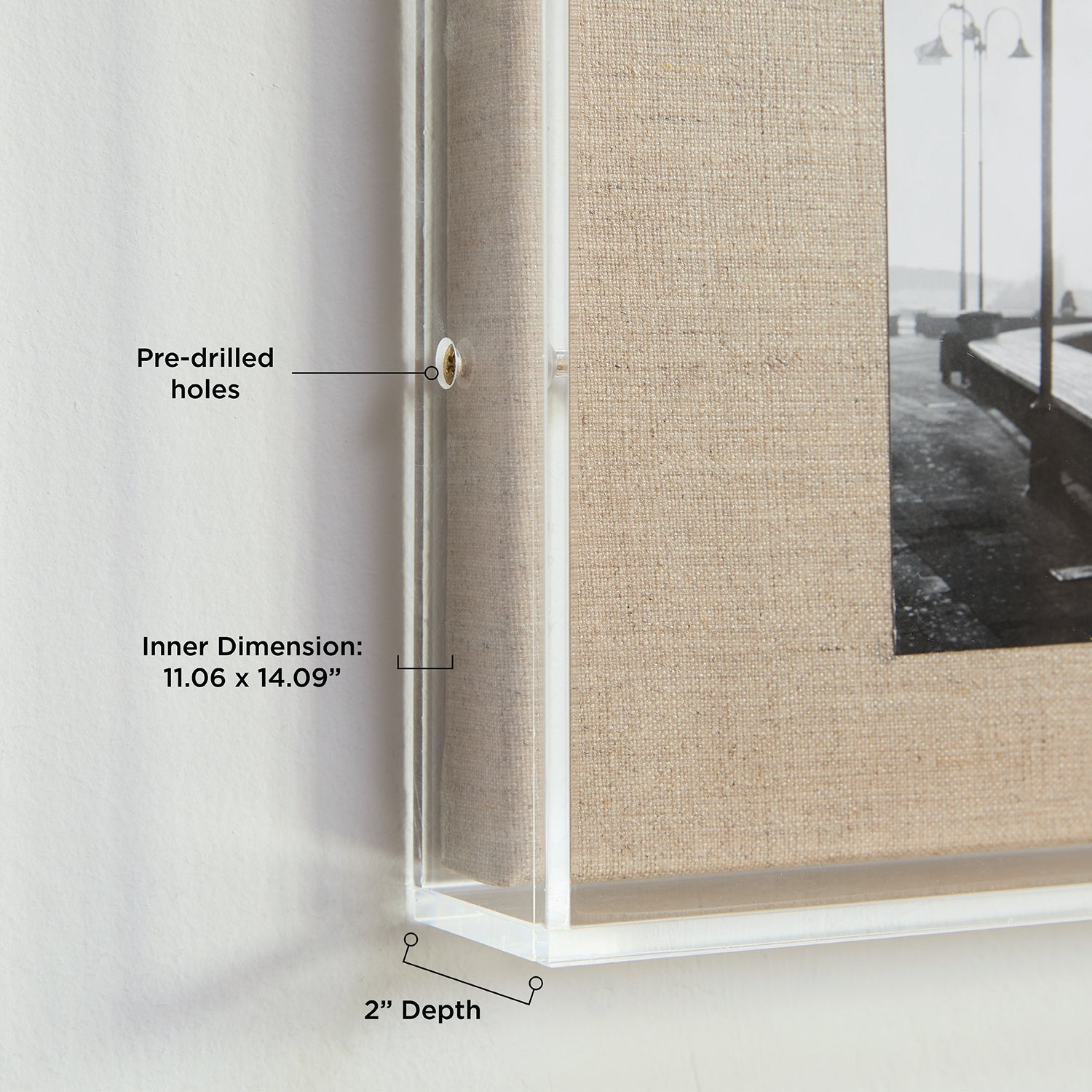 Pre-drilled holes

Inner Dimension: 11.06 x 14.09”

2” Depth