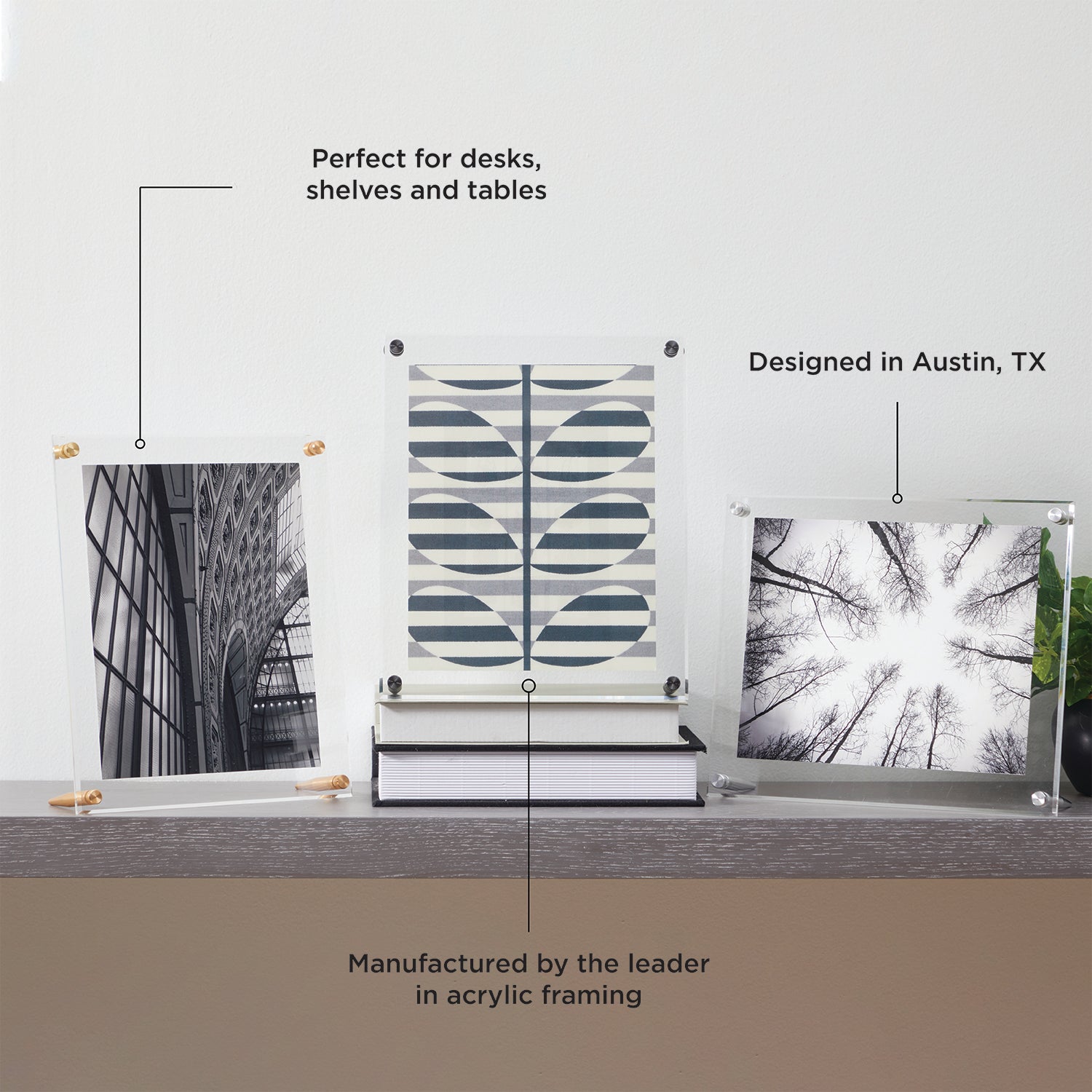 Perfect for desks, shelves and tables

Designed in Austin, TX

Manufactured by the leader in acrylic framing