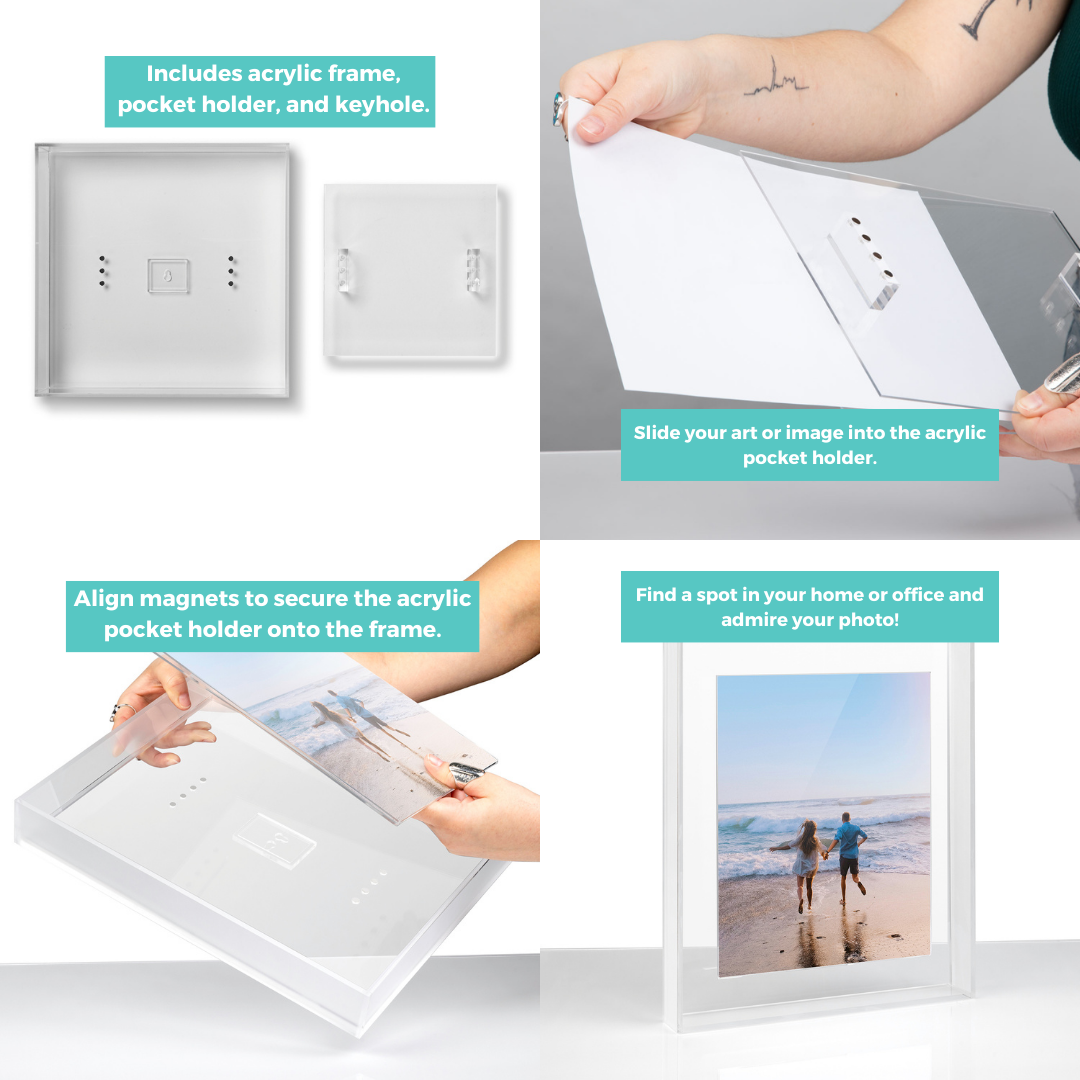 Includes acrylic frame, pocket holder, and keyhole.

Slide your art or image into the acrylic pocket holder.

Align magnets to secure the acrylic pocket holder onto the frame.

Find a spot in your home or office and admire your photo!