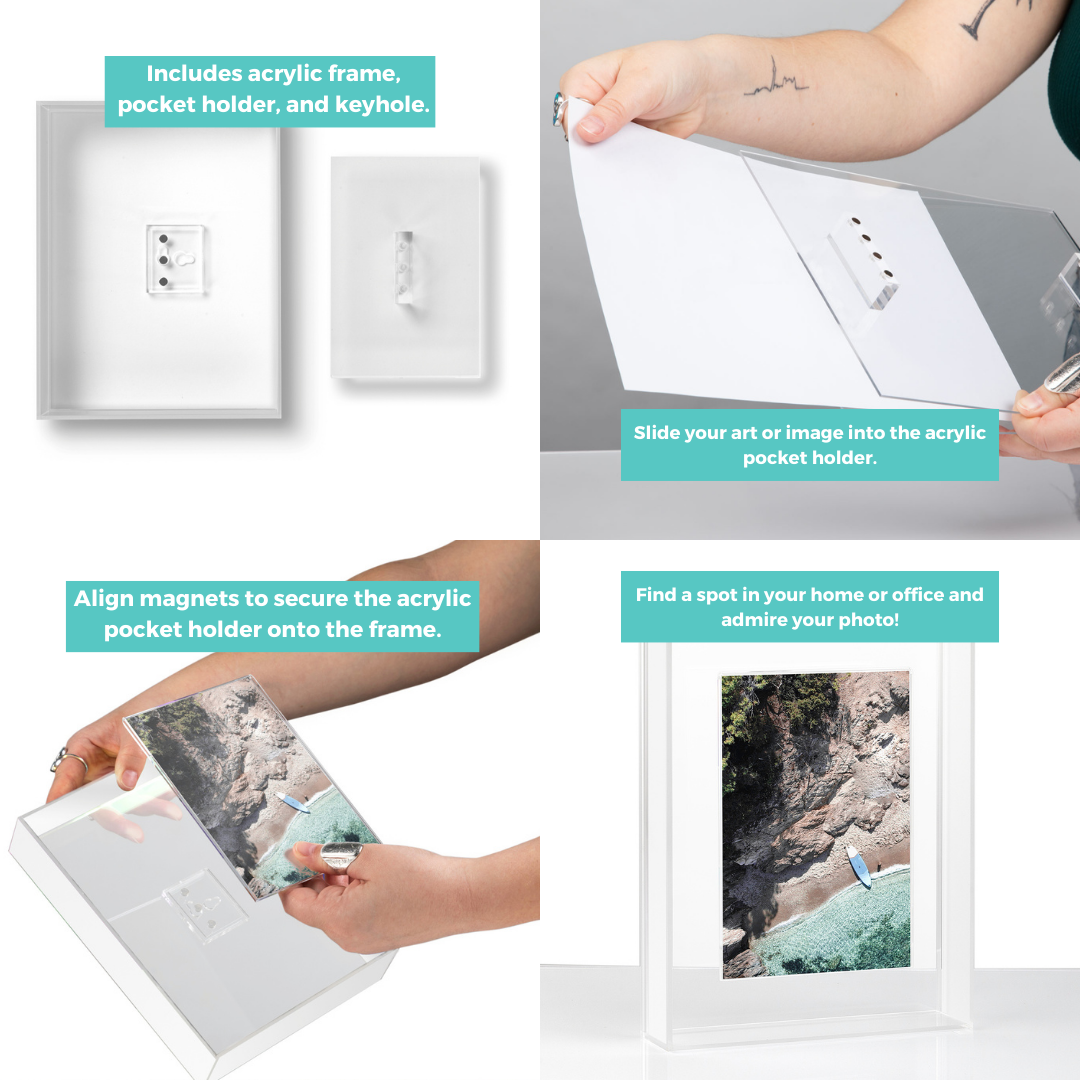 Includes acrylic frame, pocket holder, and keyhole.

Slide your art or image into the acrylic pocket holder.

Align magnets to secure the acrylic pocket holder onto the frame.

Find a spot in your home or office and admire your photo!