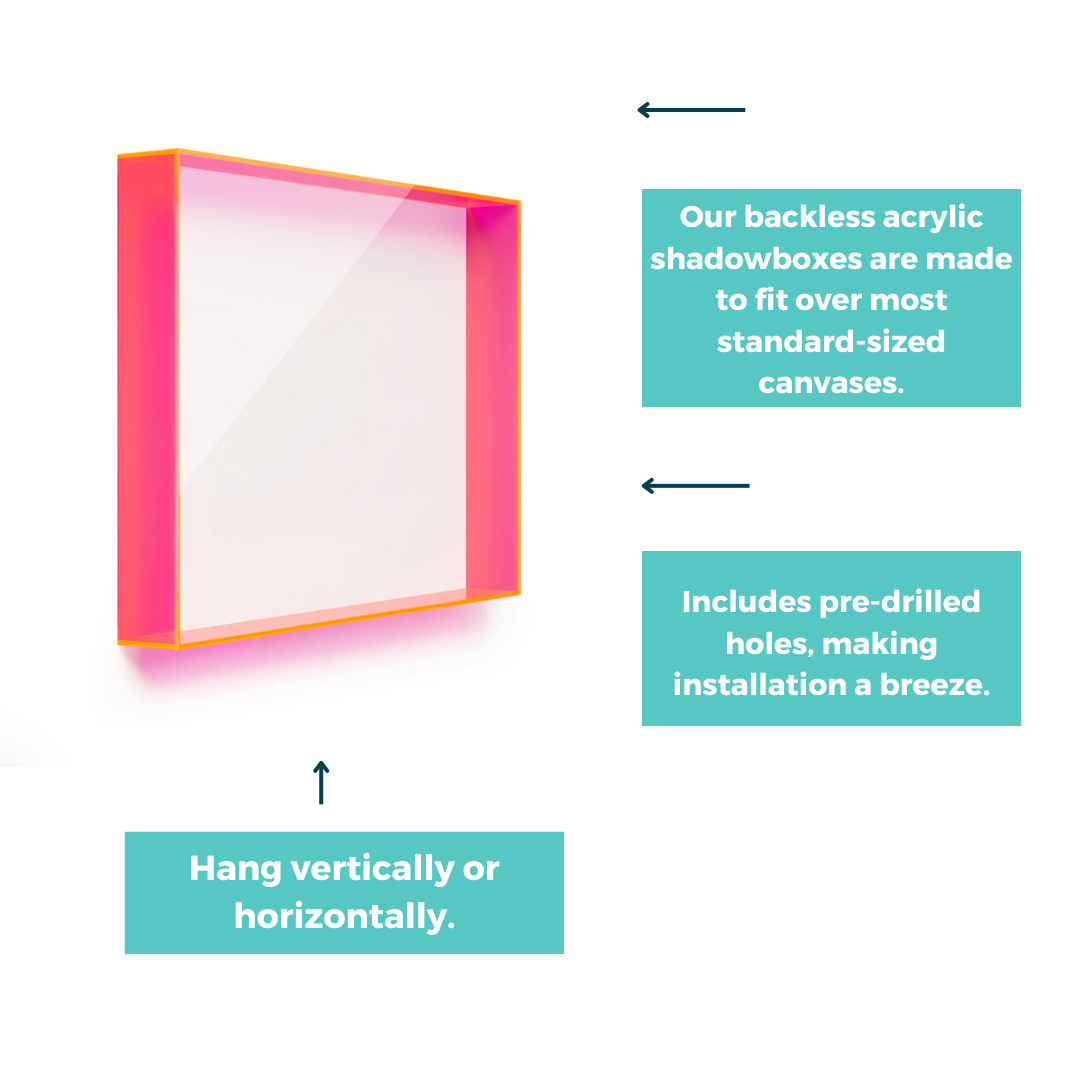 Our backless acrylic shadowboxes are made to fit over most standard-sized canvases.

Includes pre-drilled holes, making installation a breeze.

Hang vertically or horizontally.