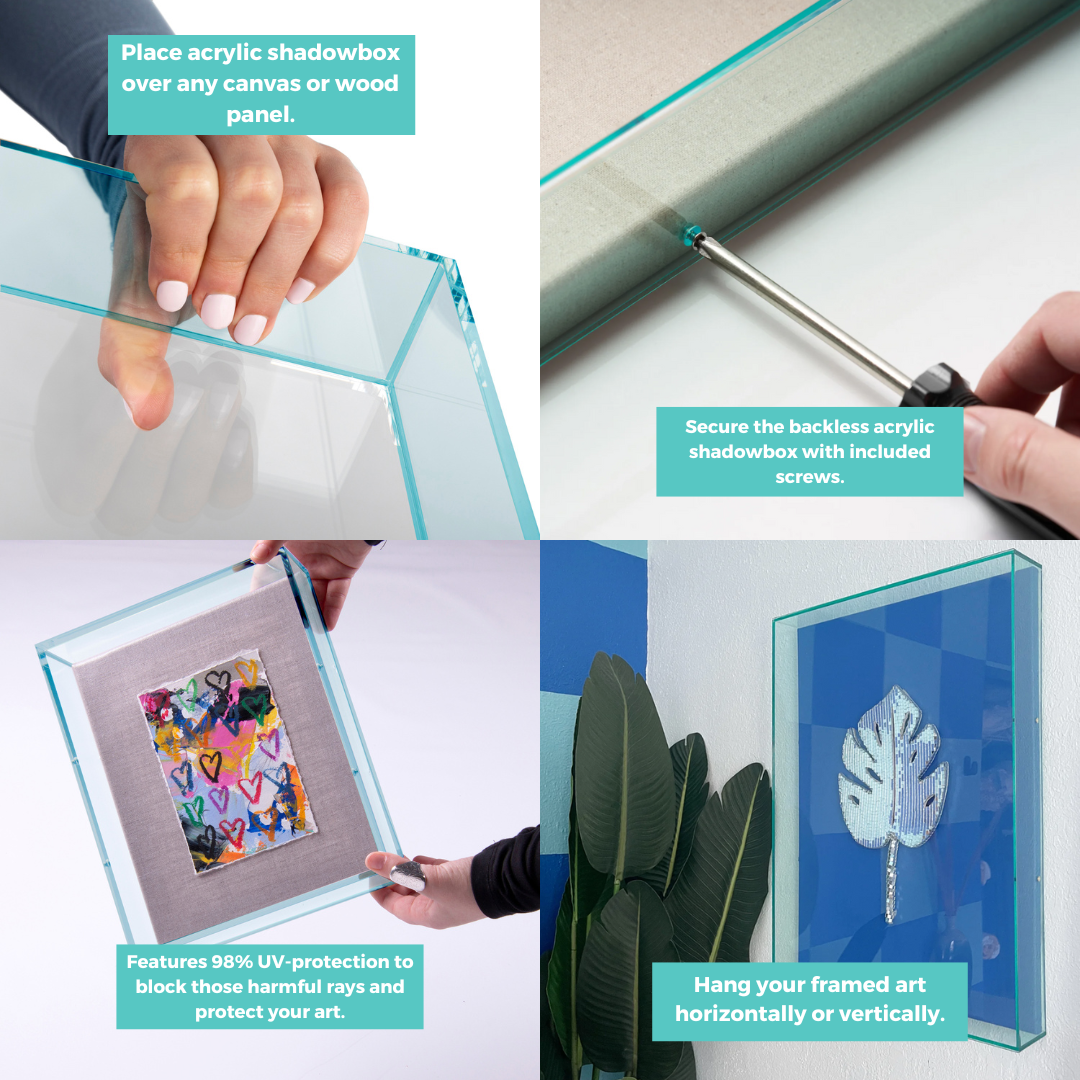 Place acrylic shadowbox over any canvas or wood panel.

Secure the backless acrylic shadowbox with included screws.

Features 98% UV-protection to block those harmful rays and protect your art.

Hang your framed art horizontally or vertically.