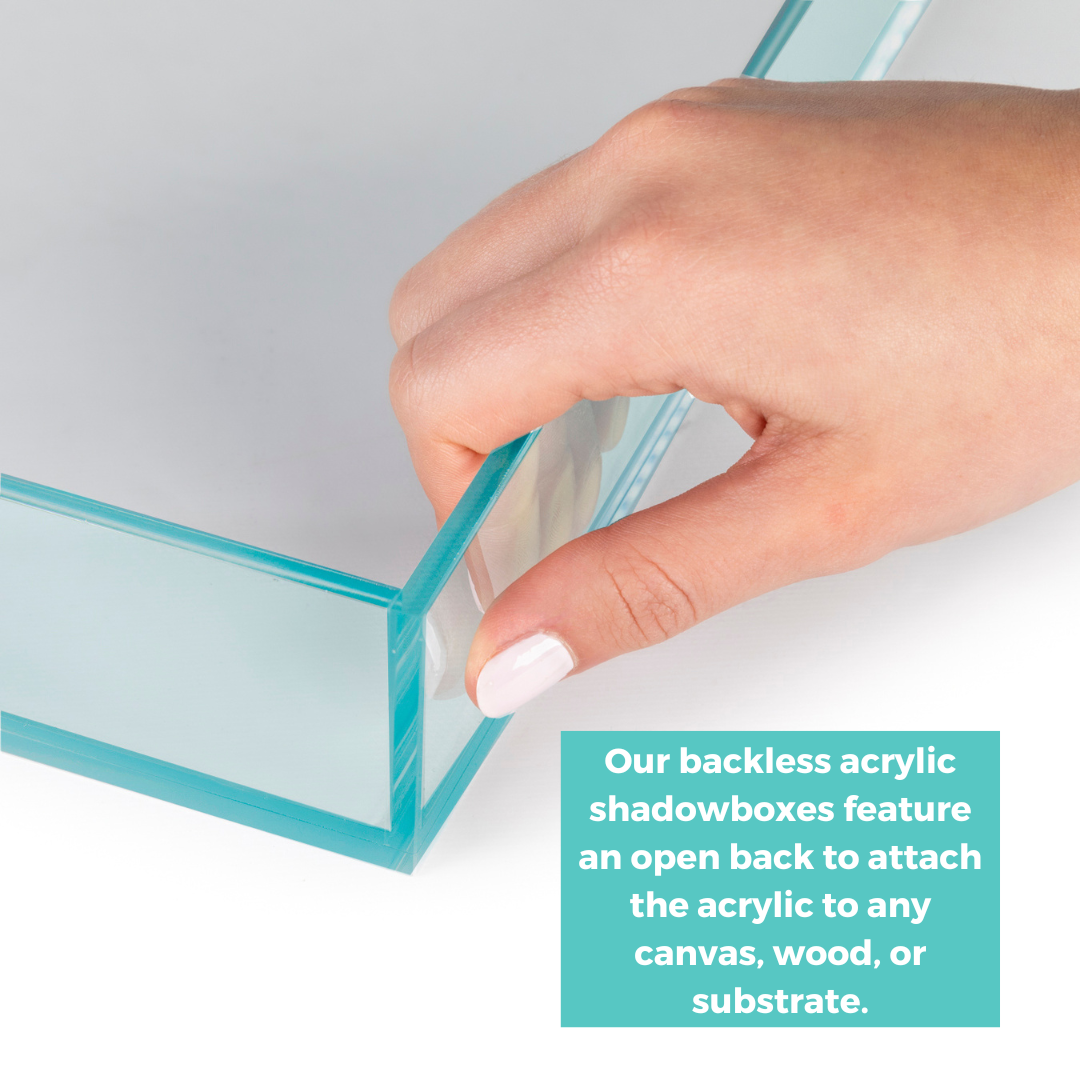 Our backless acrylic shadowboxes feature an open back to attach the acrylic to any canvas, wood, or substrate.