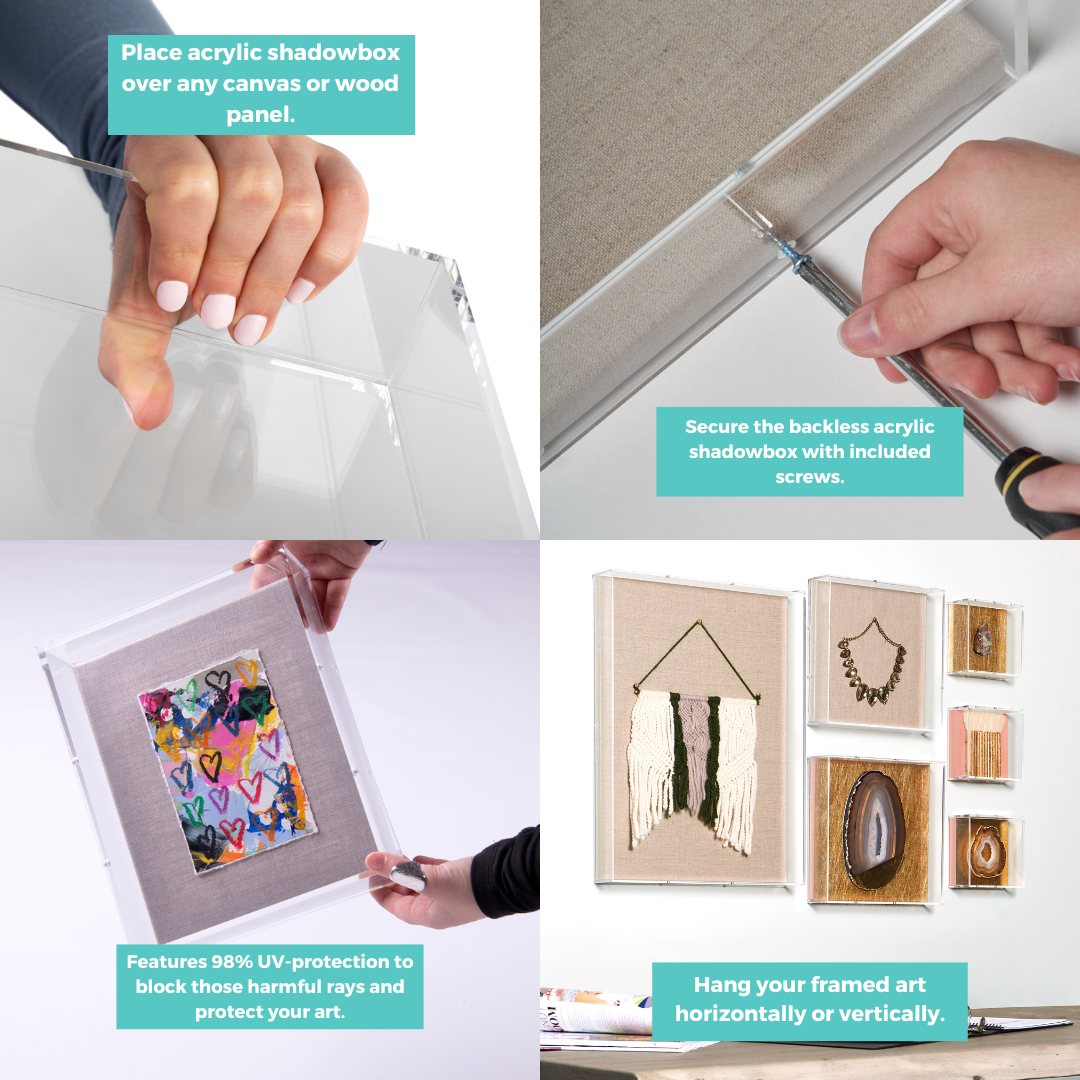 Place acrylic shadowbox over any canvas or wood panel.

Secure the backless acrylic shadowbox with included screws.

Features 98% UV-protection to block those harmful rays and protect your art.

Hang your framed art horizontally or vertically.