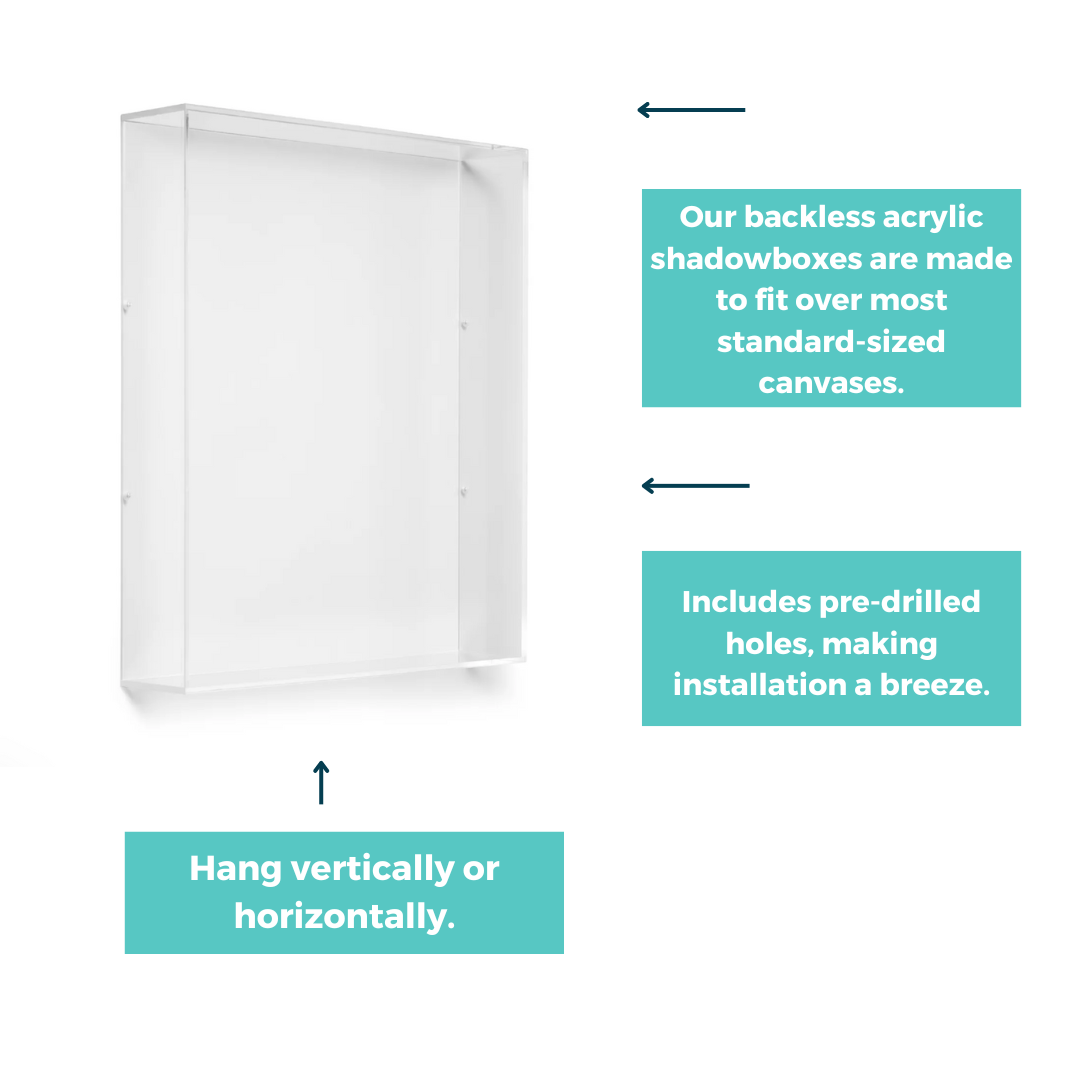 Our backless acrylic shadowboxes are made to fit over most standard-sized canvases.

Includes pre-drilled holes, making installation a breeze.

Hang vertically or horizontally.