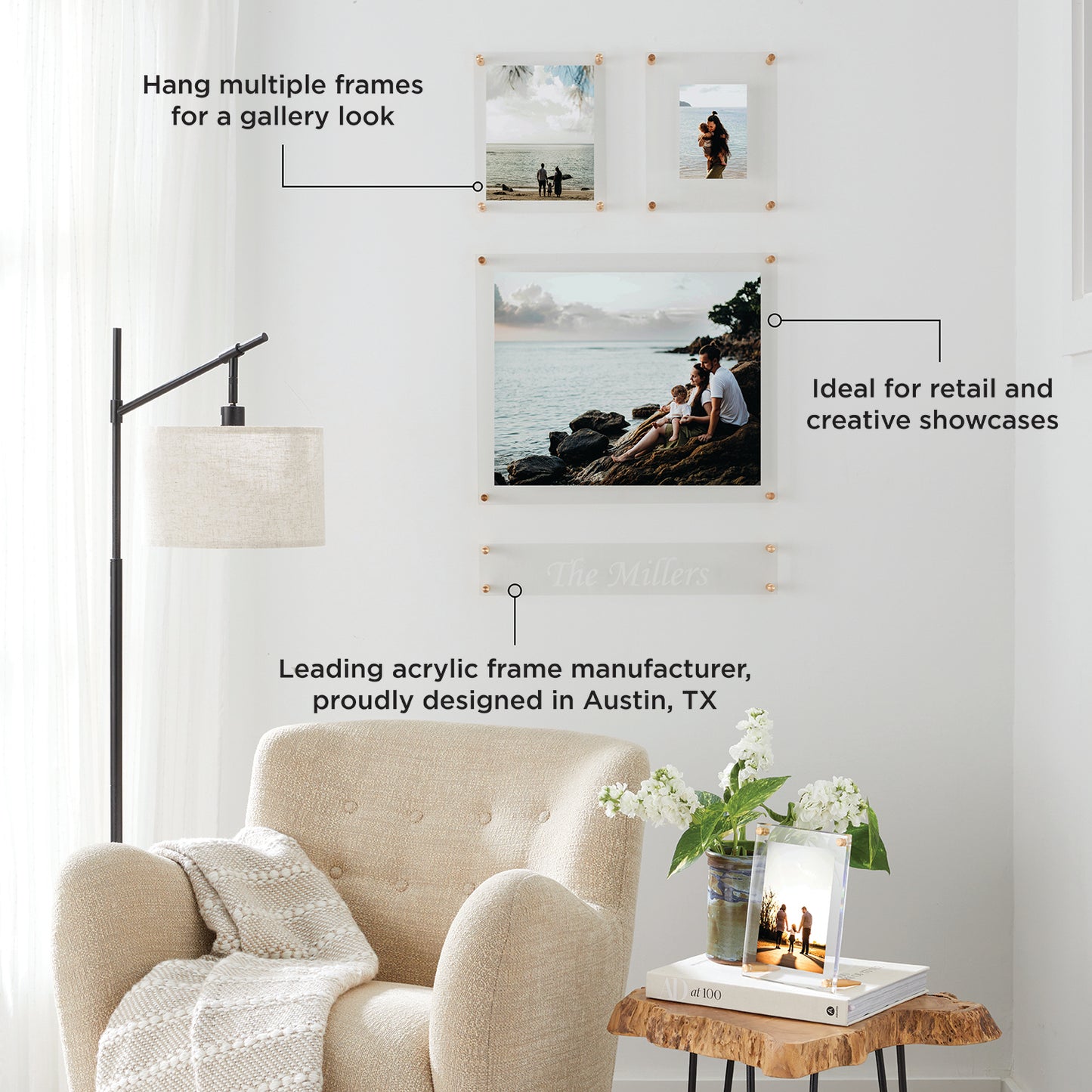 Hang multiple frames for a gallery look

Ideal for retail and creative showcases

The Millers

Leading acrylic frame manufacturer, proudly designed in Austin, TX

AD at 100