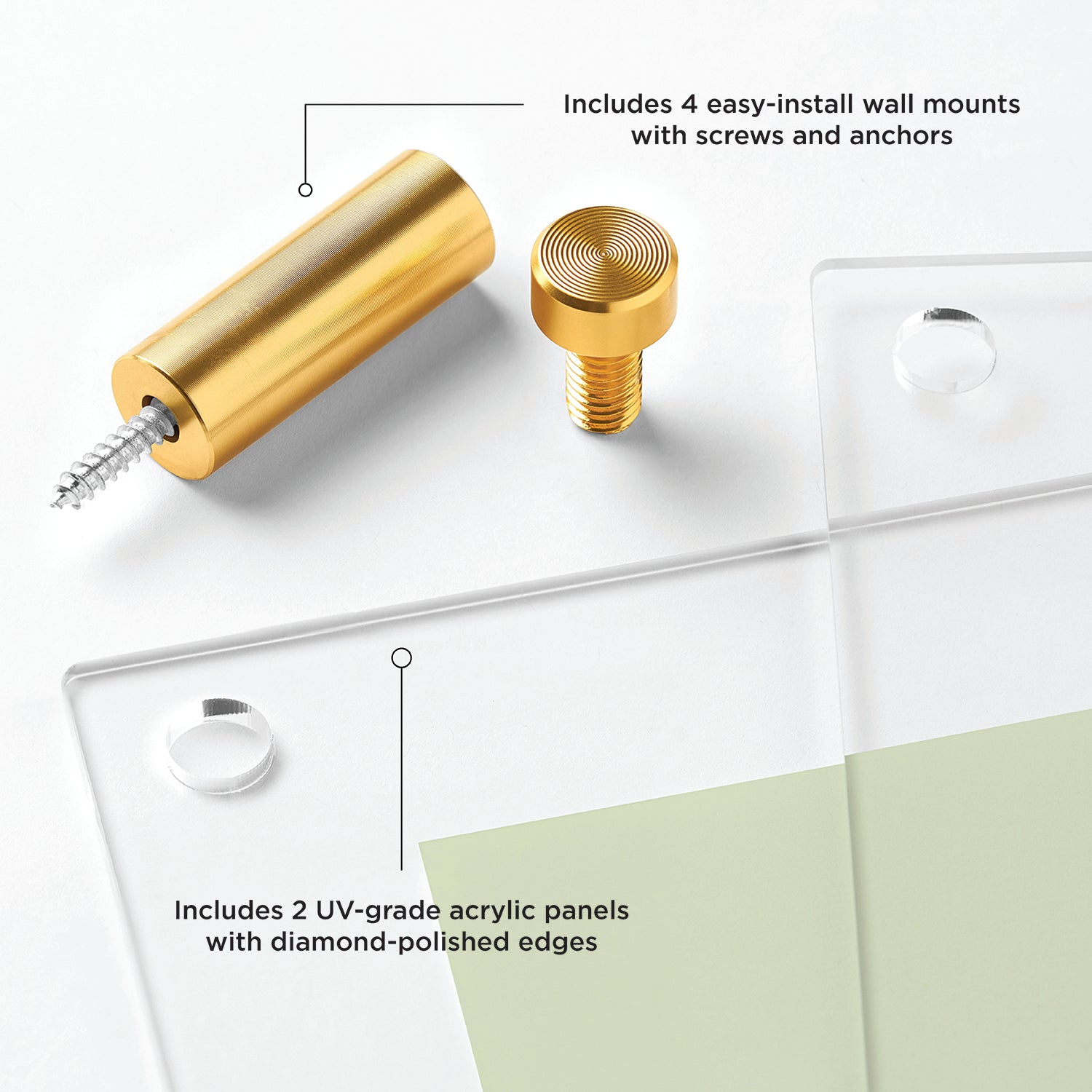 Includes 4 easy-install wall mounts with screws and anchors

Includes 2 UV-grade acrylic panels with diamond-polished edges