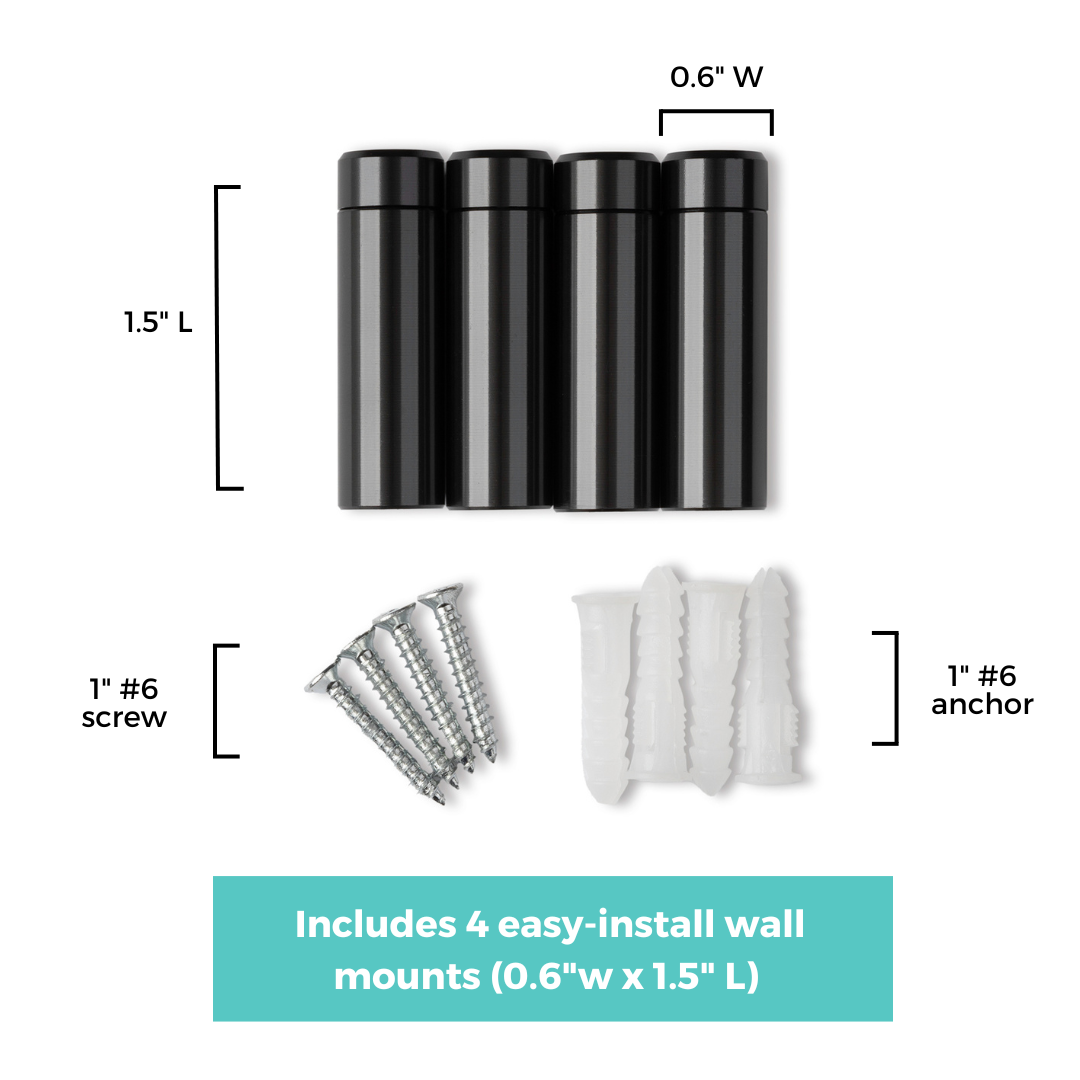 0.6" W

1.5" L

1" #6
screw

1" #6
anchor

Includes 4 easy-install wall mounts (0.6"w x 1.5" L)