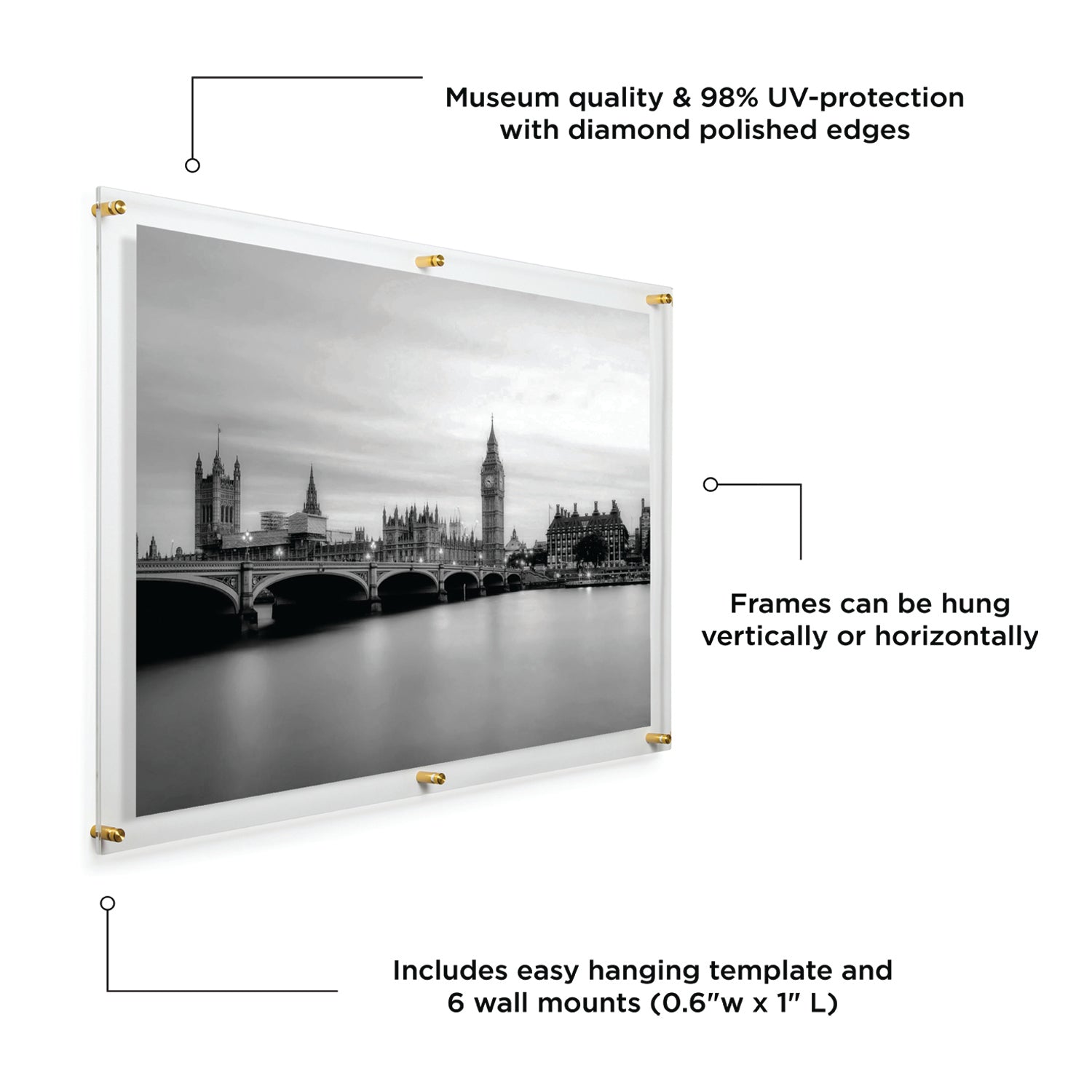 Museum quality & 98% UV-protection with diamond polished edges

Frames can be hung vertically or horizontally

Includes easy hanging template and 6 wall mounts (0.6"w x 1" L)